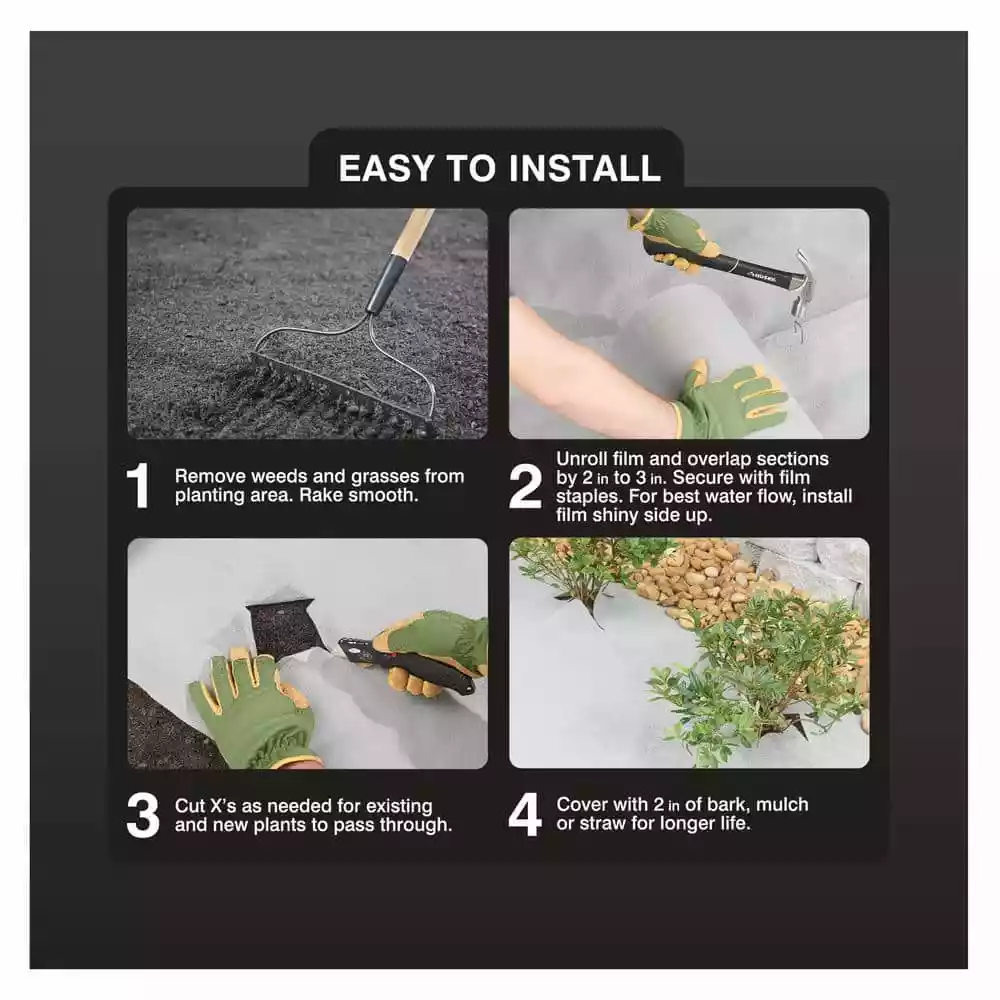 EASY TO INSTALL

1 Remove weeds and grasses from planting area. Rake smooth.

2 Unroll film and overlap sections by 2 in to 3 in. Secure with film staples. For best water flow, install film shiny side up.

3 Cut X's as needed for existing and new plants to pass through.

4 Cover with 2 in of bark, mulch or straw for longer life.