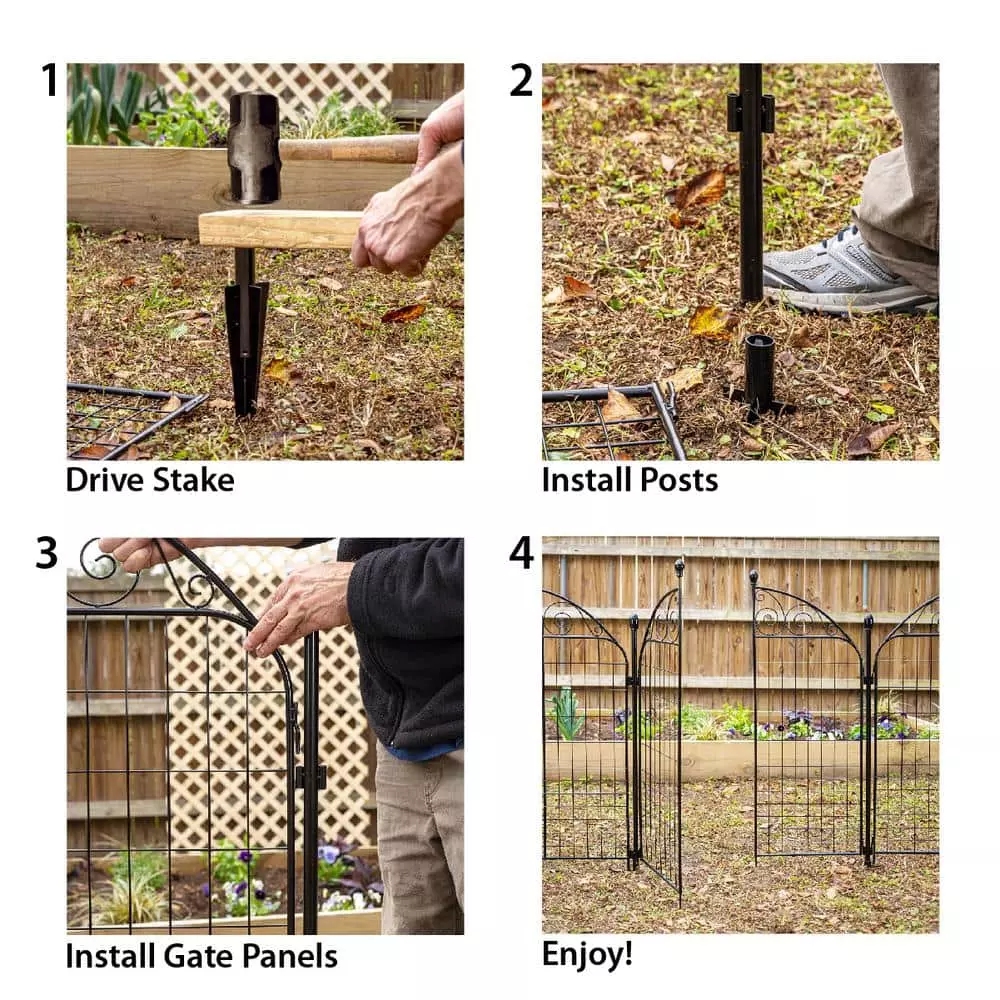 1
Drive Stake

2
Install Posts

3
Install Gate Panels

4
Enjoy!